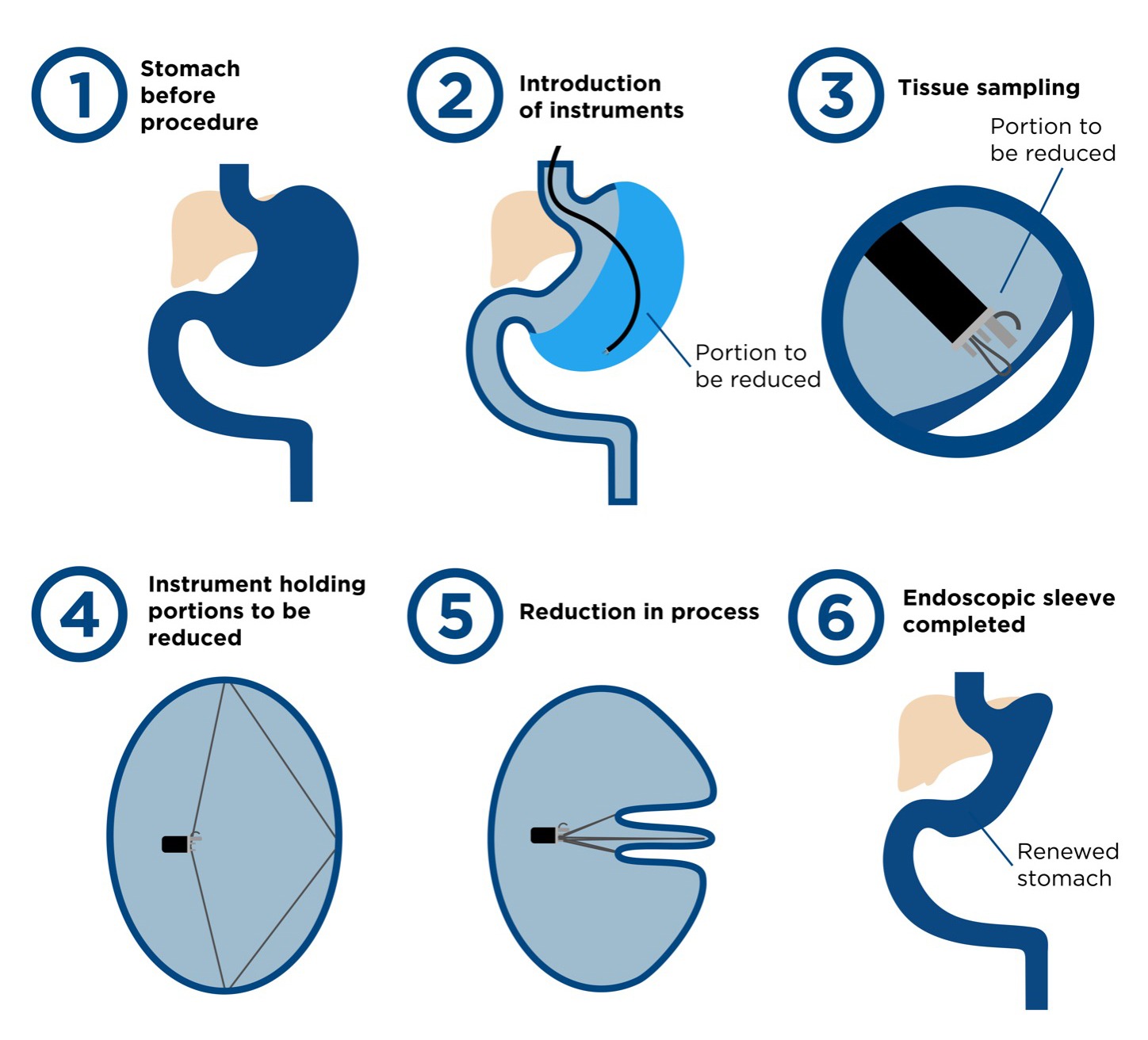 1 Stomach before procedure

2 Introduction of instruments

Portion to be reduced

3 Tissue sampling

Portion to be reduced

4 Instrument holding portions to be reduced

5 Reduction in process

6 Endoscopic sleeve completed

Renewed stomach